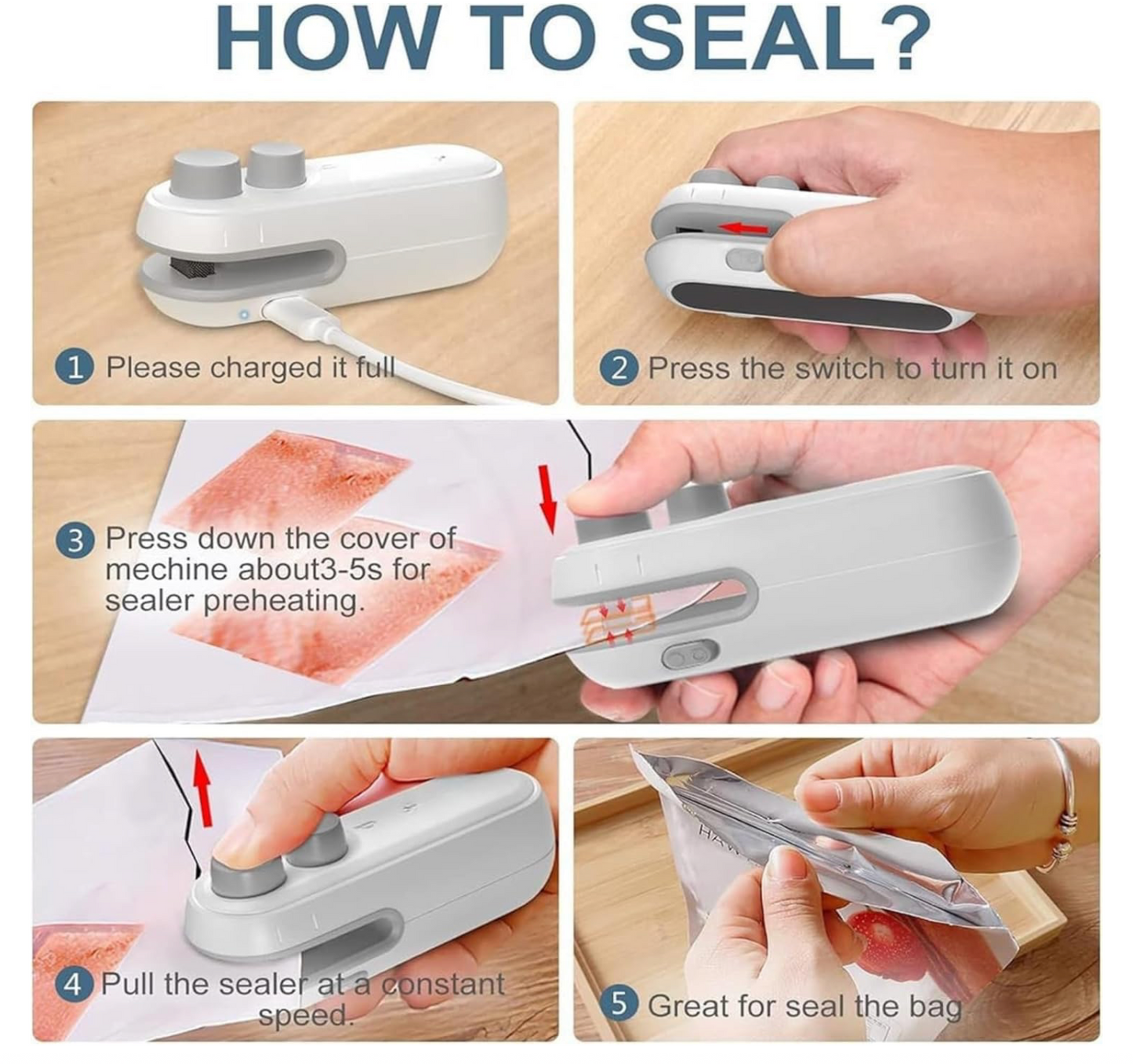 HOW TO SEAL?

1 Please charged it full

2 Press the switch to turn it on

3 Press down the cover of mechine about3-5s for sealer preheating.

4 Pull the sealer at a constant speed.

5 Great for seal the bag