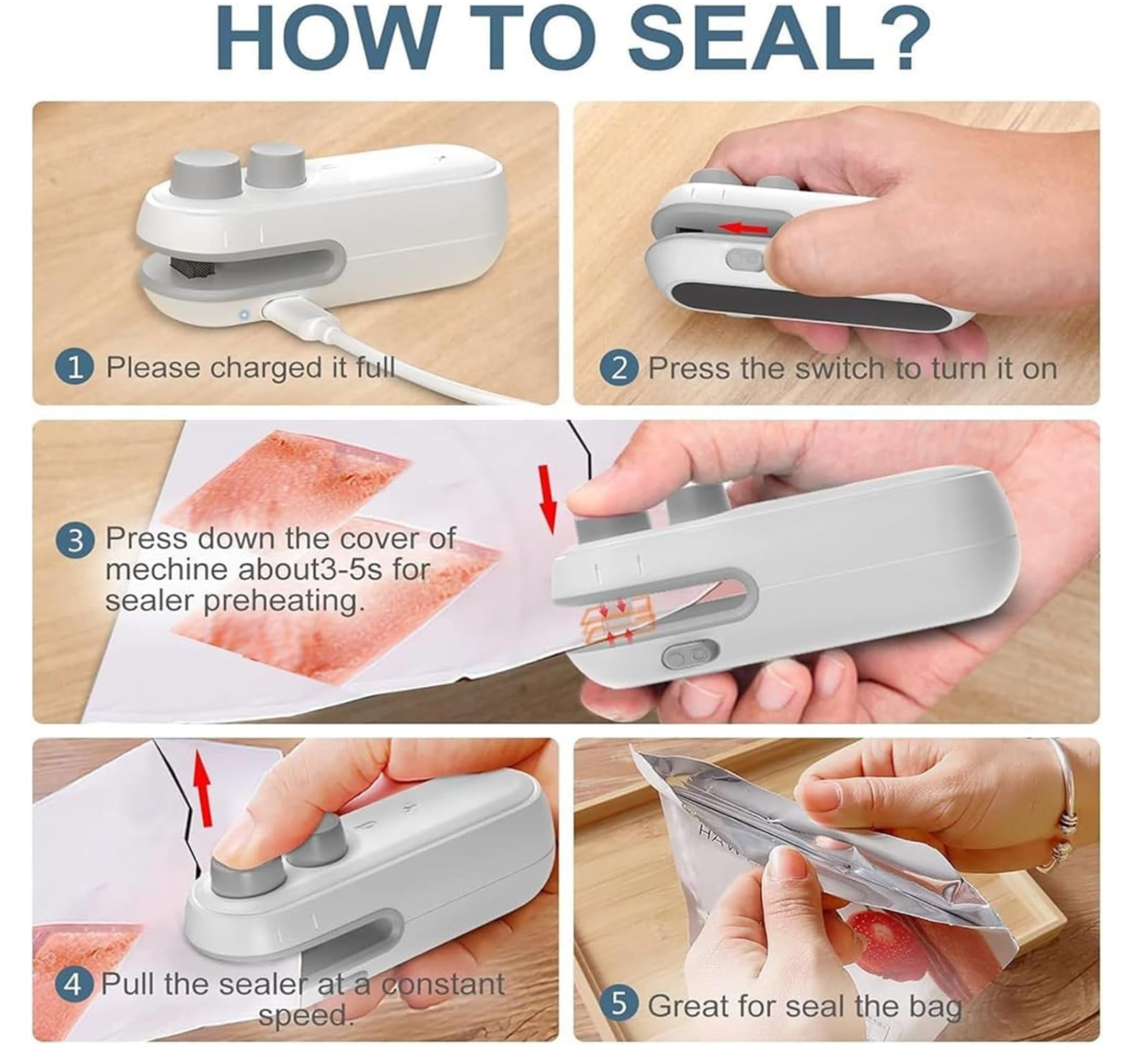 HOW TO SEAL?

1 Please charged it full

2 Press the switch to turn it on

3 Press down the cover of mechine about3-5s for sealer preheating.

4 Pull the sealer at a constant speed.

5 Great for seal the bag